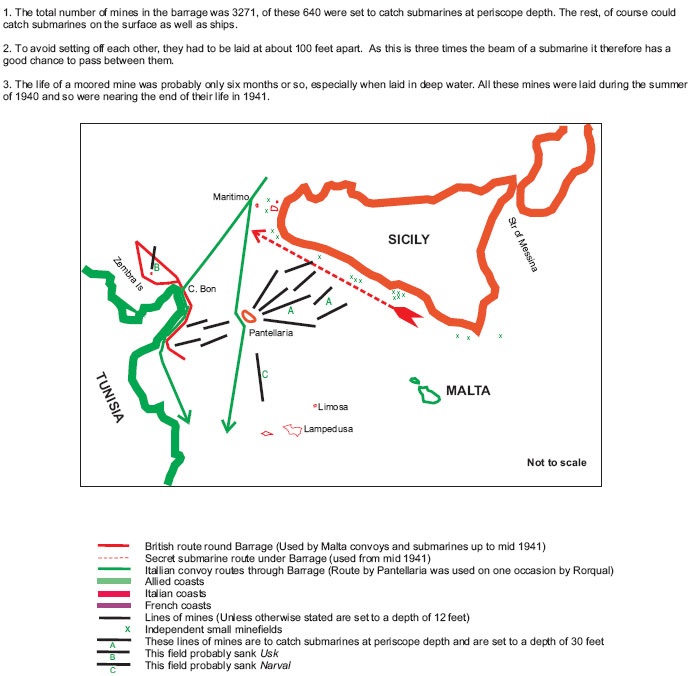 1. The total number of mines in the barrage was 3271, of these 640 were set to catch submarines at periscope depth. The rest, of course could catch submarines on the surface as well as ships.

2. To avoid setting off each other, they had to be laid at about 100 feet apart. As this is three times the beam of a submarine it therefore has a good chance to pass between them.

3. The life of a moored mine was probably only six months or so, especially when laid in deep water. All these mines were laid during the summer of 1940 and so were nearing the end of their life in 1941.

Maritimo
SICILY
Str of Messina
Zembra Is
B
C. Bon
A
A
Pantellaria
C
TUNISIA
MALTA
Limosa
Lampedusa
Not to scale

British route round Barrage (Used by Malta convoys and submarines up to mid 1941)
Secret submarine route under Barrage (used from mid 1941)
Itallian convoy routes through Barrage (Route by Pantellaria was used on one occasion by Rorqual)
Allied coasts
Italian coasts
French coasts
Lines of mines (Unless otherwise stated are set to a depth of 12 feet)
x Independent small minefields
A These lines of mines are to catch submarines at periscope depth and are set to a depth of 30 feet
B This field probably sank Usk
C This field probably sank Narval